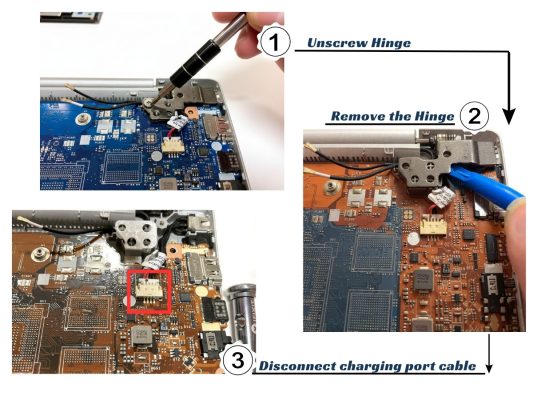 1 Unscrew Hinge

Remove the Hinge 2

3 Disconnect charging port cable